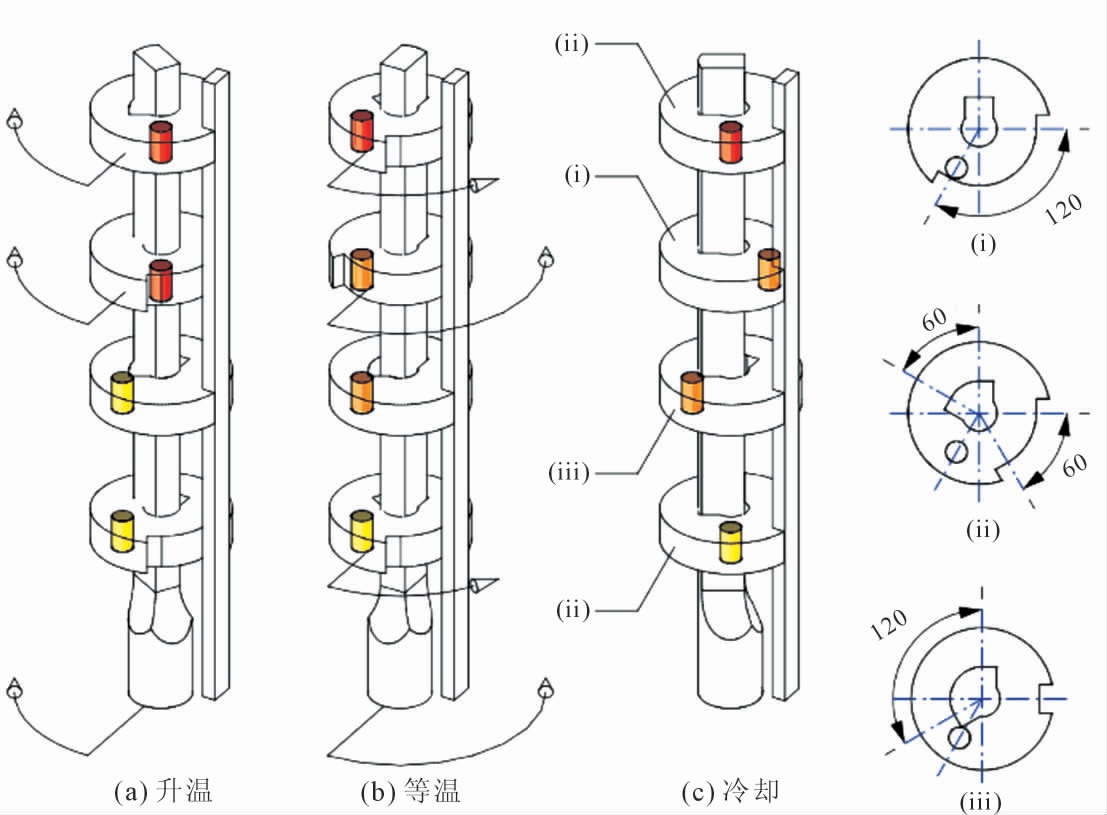 (ii)

(i)

(iii)

(ii)

120

(i)

60

60

(ii)

120

(iii)

(a) 升温

(b) 等温

(c) 冷却